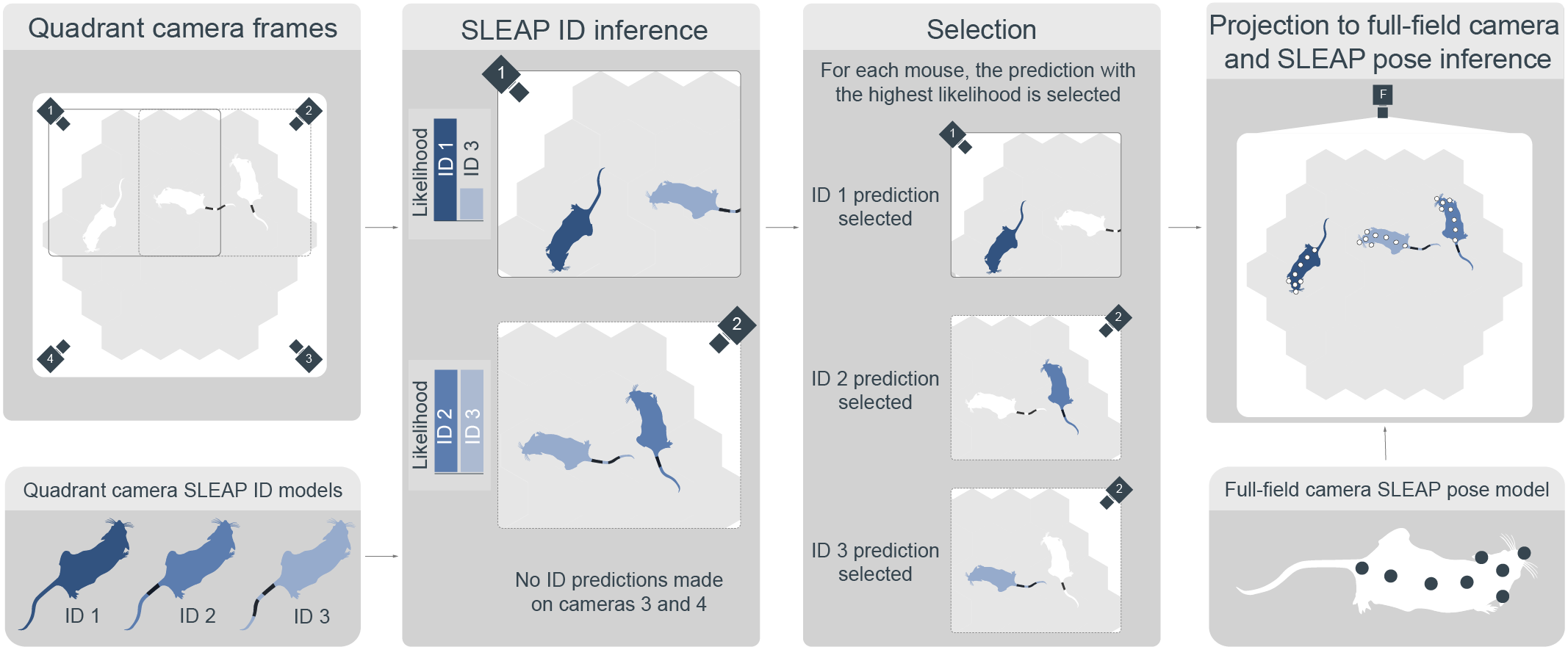 Quadrant camera frames

1
2
4
3

Quadrant camera SLEAP ID models

ID 1 ID 2 ID 3

SLEAP ID inference

1

Likelihood ID 1 ID 3

2

Likelihood ID 2 ID 3

No ID predictions made on cameras 3 and 4

Selection

For each mouse, the prediction with the highest likelihood is selected

1

ID 1 prediction selected

2

ID 2 prediction selected

2

ID 3 prediction selected

Projection to full-field camera and SLEAP pose inference

F

Full-field camera SLEAP pose model